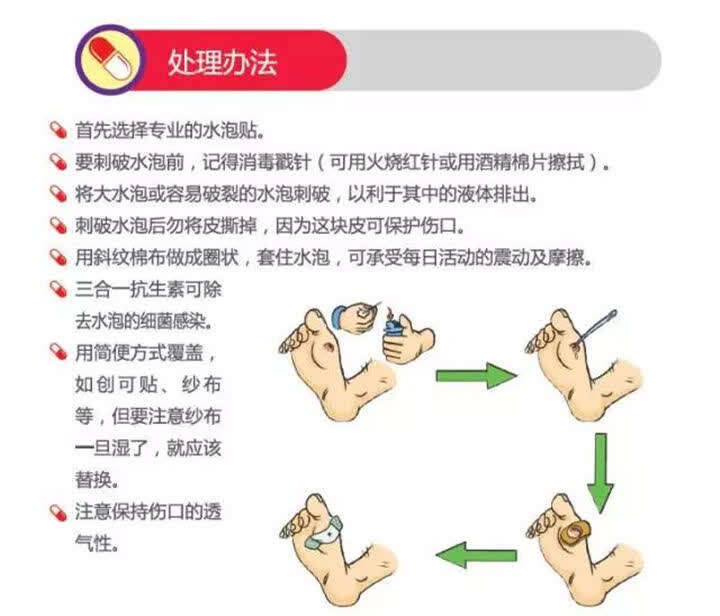 处理办法

首先选择专业的水泡贴。

要刺破水泡前，记得消毒戳针（可用火烧红针或用酒精棉片擦拭）。

将大水泡或容易破裂的水泡刺破，以利于其中的液体排出。

刺破水泡后勿将皮撕掉，因为这块皮可保护伤口。

用斜纹棉布做成圈状，套住水泡，可承受每日活动的震动及摩擦。

三合一抗生素可除去水泡的细菌感染。

用简便方式覆盖，如创可贴、纱布等，但要注意纱布一旦湿了，就应该替换。

注意保持伤口的透气性。