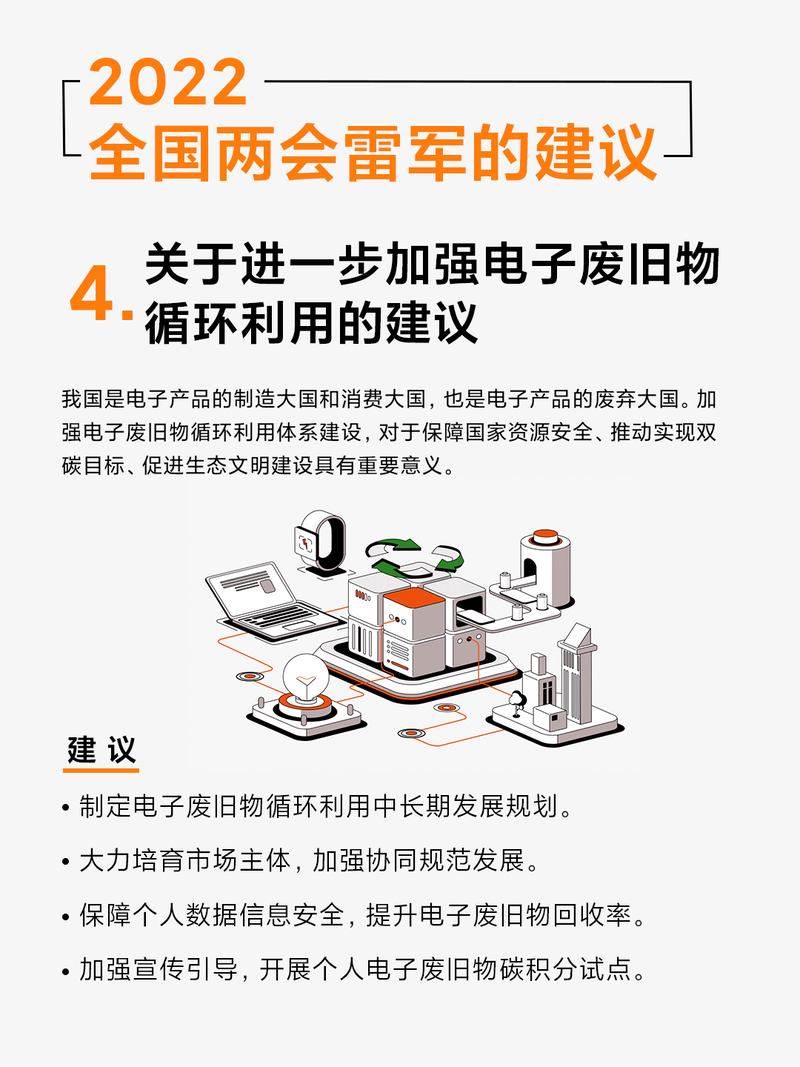 2022
全国两会雷军的建议

4. 关于进一步加强电子废旧物循环利用的建议

我国是电子产品的制造大国和消费大国，也是电子产品的废弃大国。加强电子废旧物循环利用体系建设，对于保障国家资源安全、推动实现双碳目标、促进生态文明建设具有重要意义。

建议

• 制定电子废旧物循环利用中长期发展规划。

• 大力培育市场主体，加强协同规范发展。

• 保障个人数据信息安全，提升电子废旧物回收率。

• 加强宣传引导，开展个人电子废旧物碳积分试点。