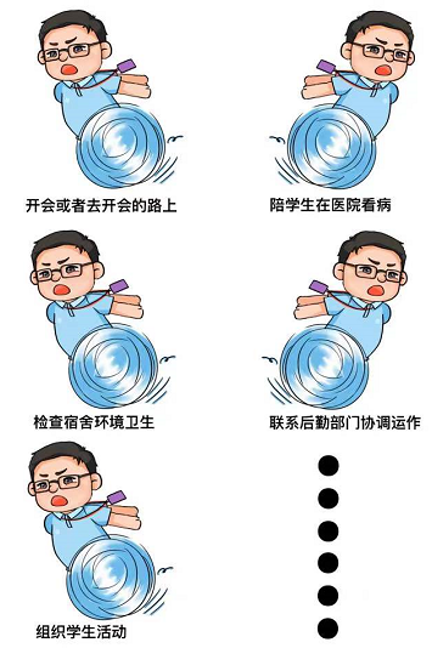 开会或者去开会的路上

陪学生在医院看病

检查宿舍环境卫生

联系后勤部门协调运作

组织学生活动