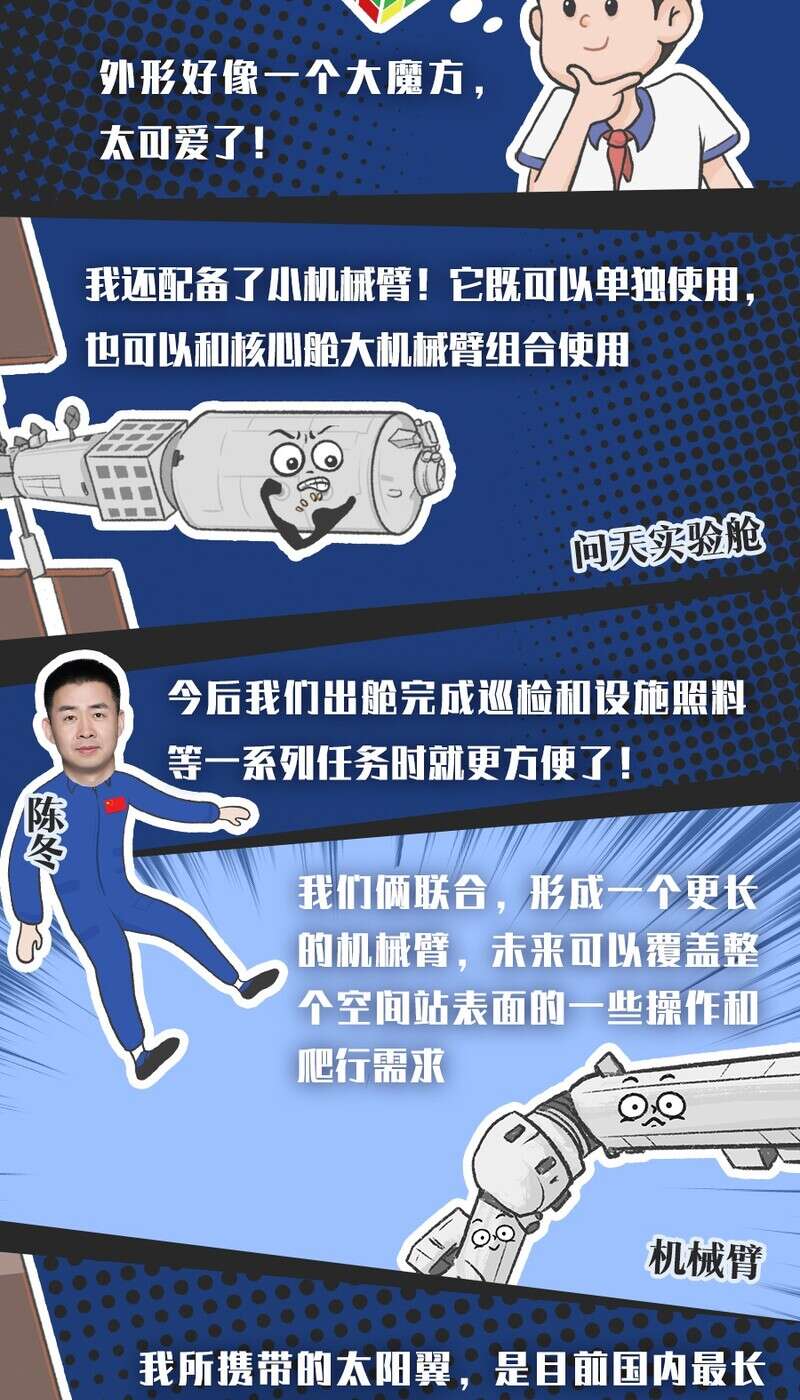 外形好像一个大魔方，太可爱了！

我还配备了小机械臂！它既可以单独使用，也可以和核心舱大机械臂组合使用

问天实验舱

今后我们出舱完成巡检和设施照料等一系列任务时就更方便了！

陈冬

我们俩联合，形成一个更长的机械臂，未来可以覆盖整个空间站表面的一些操作和爬行需求

机械臂

我所携带的太阳翼，是目前国内最长