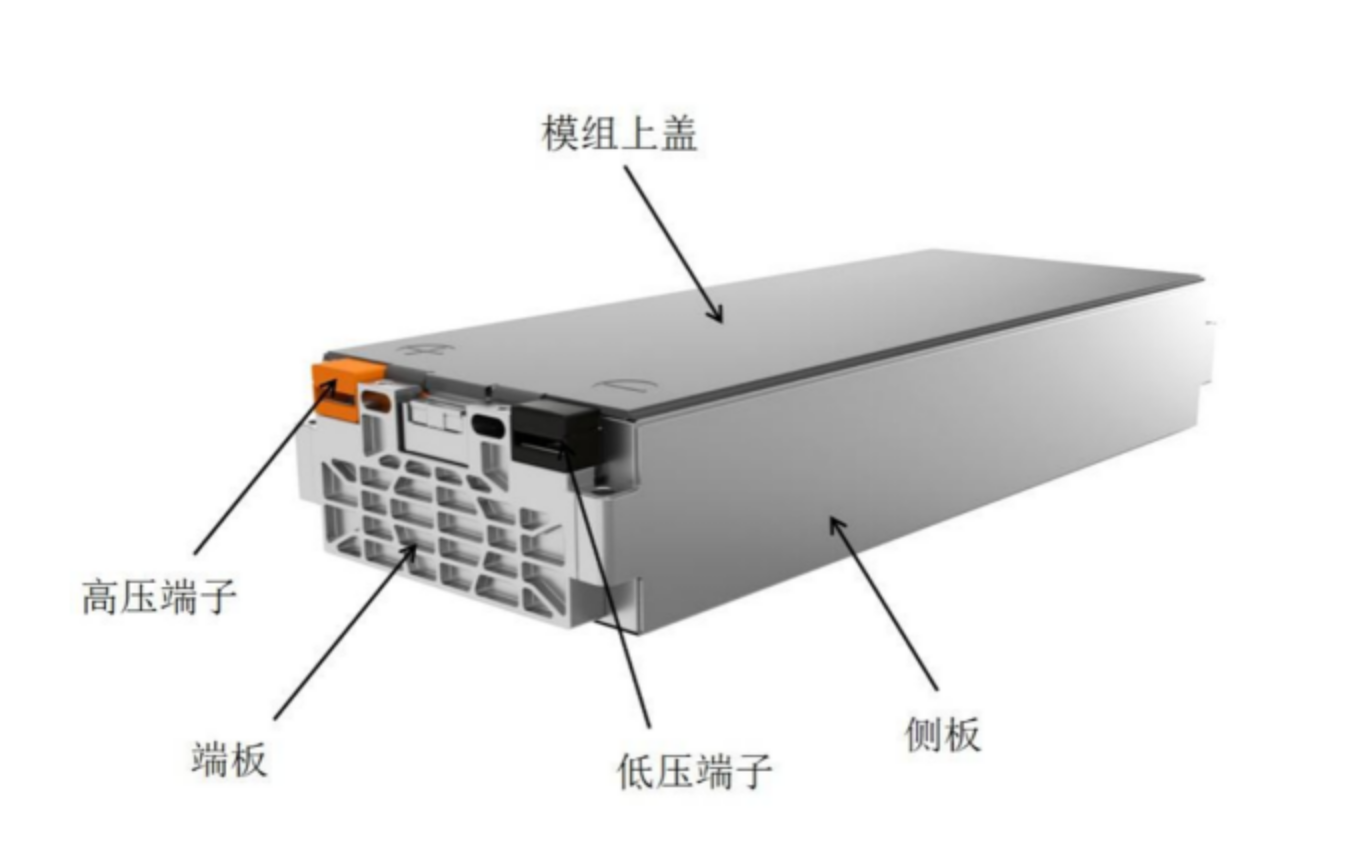 模组上盖

高压端子

端板

低压端子

侧板