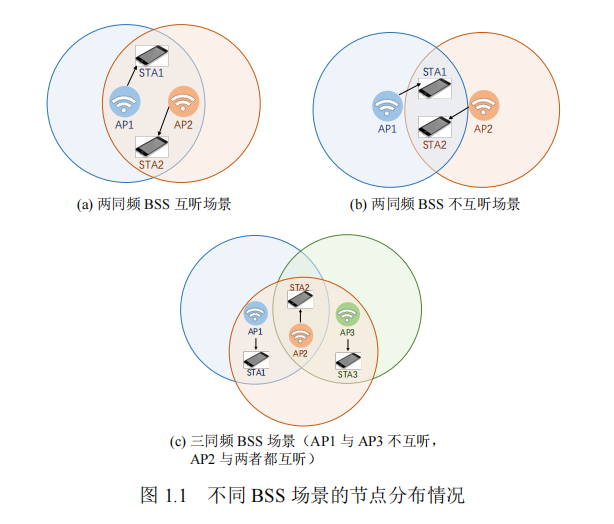 STA1

AP1

AP2

STA2

(a) 两同频 BSS 互听场景

STA1

AP1

AP2

STA2

(b) 两同频 BSS 不互听场景

STA2

AP1

AP2

AP3

STA1

STA3

(c) 三同频 BSS 场景（AP1 与 AP3 不互听，AP2 与两者都互听）

图 1.1　不同 BSS 场景的节点分布情况