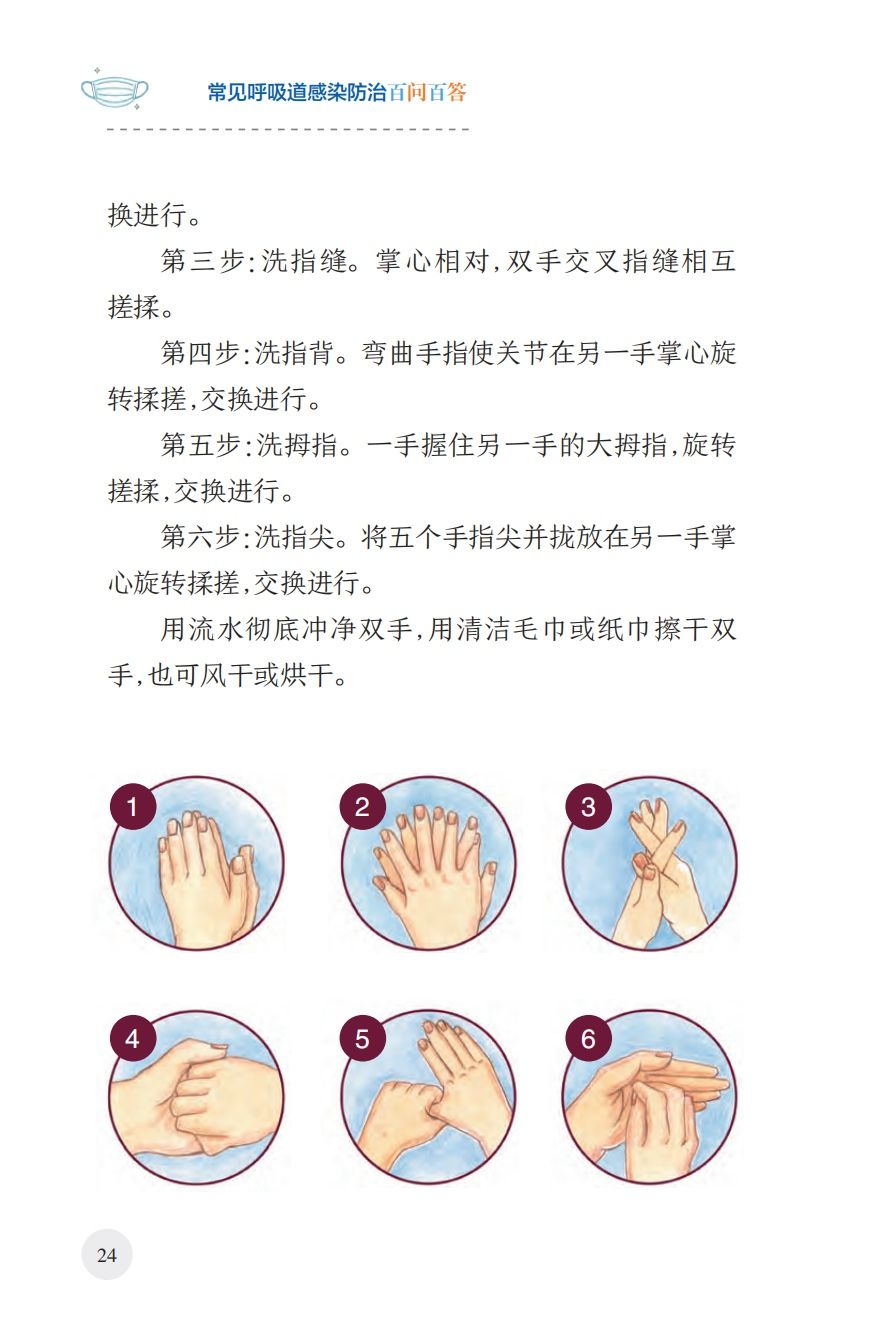 常见呼吸道感染防治百问百答

换进行。

第三步：洗指缝。掌心相对，双手交叉指缝相互搓揉。

第四步：洗指背。弯曲手指使关节在另一手掌心旋转揉搓，交换进行。

第五步：洗拇指。一手握住另一手的大拇指，旋转搓揉，交换进行。

第六步：洗指尖。将五个手指尖并拢放在另一手掌心旋转揉搓，交换进行。

用流水彻底冲净双手，用清洁毛巾或纸巾擦干双手，也可风干或烘干。

1
2
3
4
5
6

24