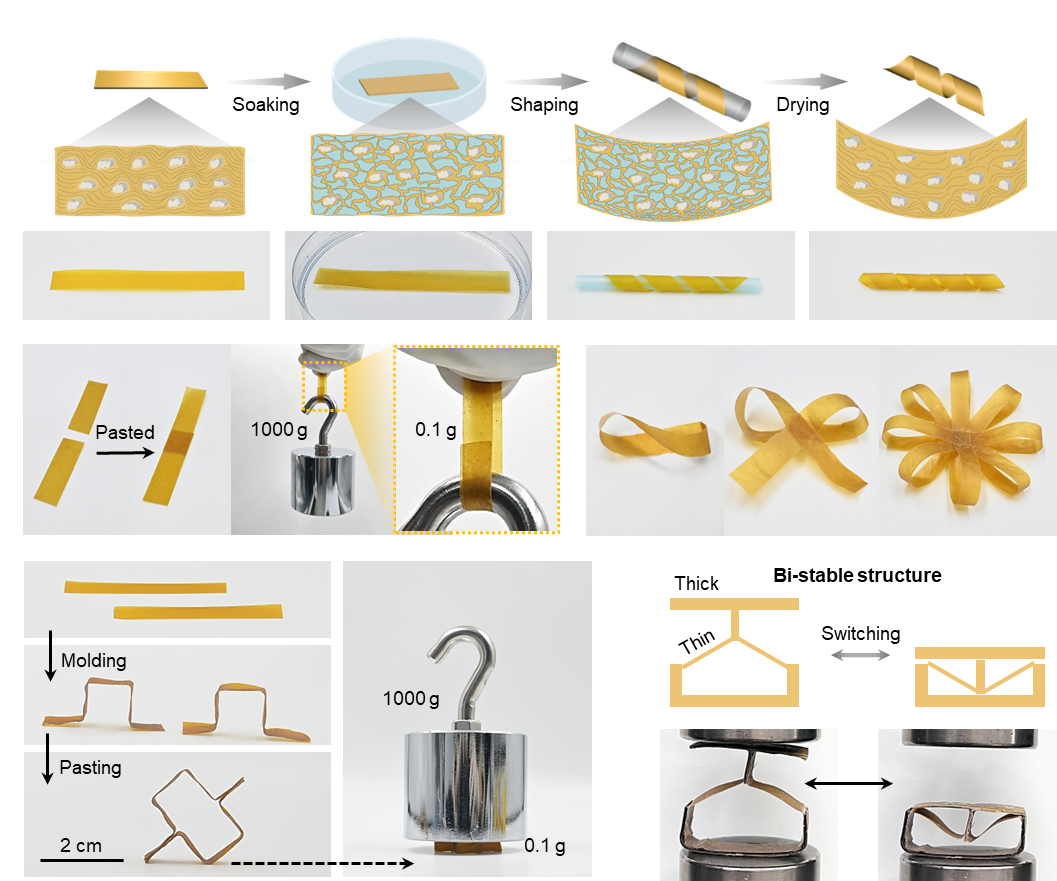 Soaking

Shaping

Drying

Pasted

1000 g

0.1 g

Molding

Pasting

2 cm

1000 g

0.1 g

Bi-stable structure

Thick

Thin

Switching